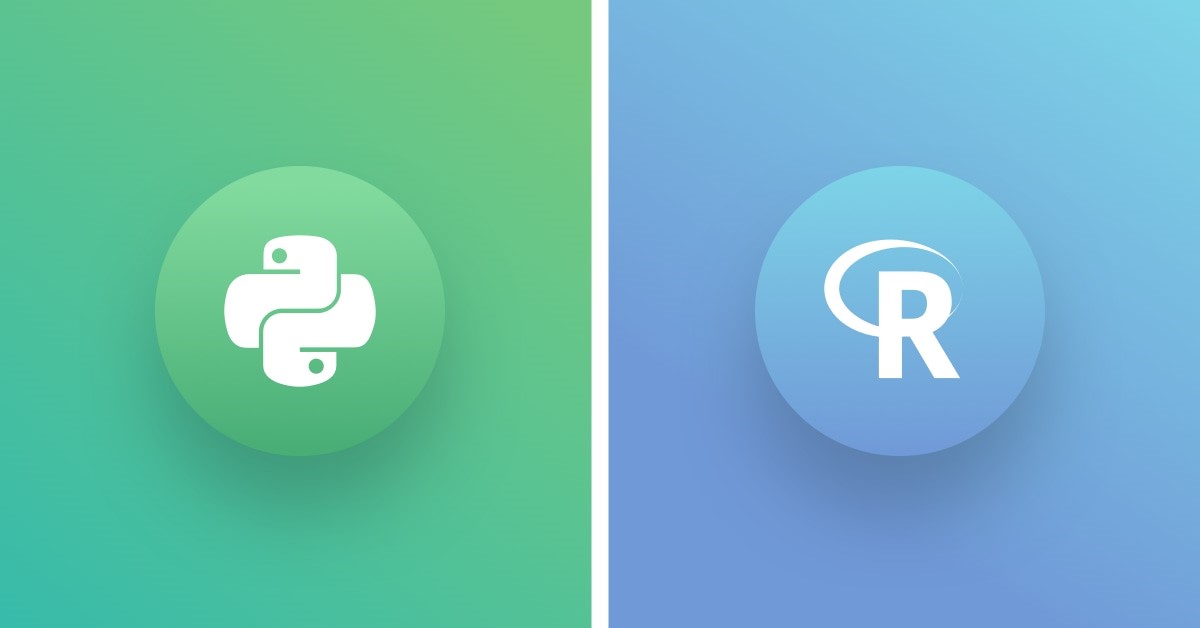 R